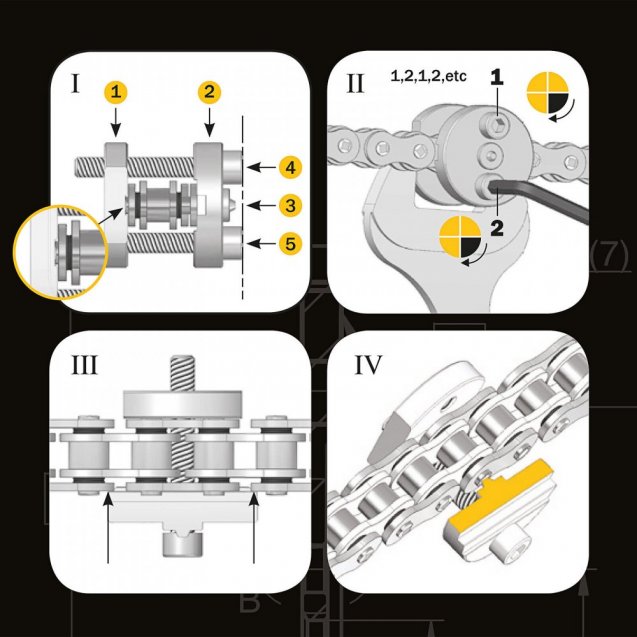 I
1
2
4
3
5

II
1,2,1,2,etc
1
2

(7)

III

IV

B