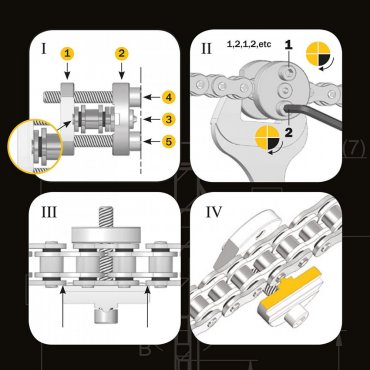 I
1
2
4
3
5

II
1,2,1,2,etc
1
2

(7)

III

IV

B